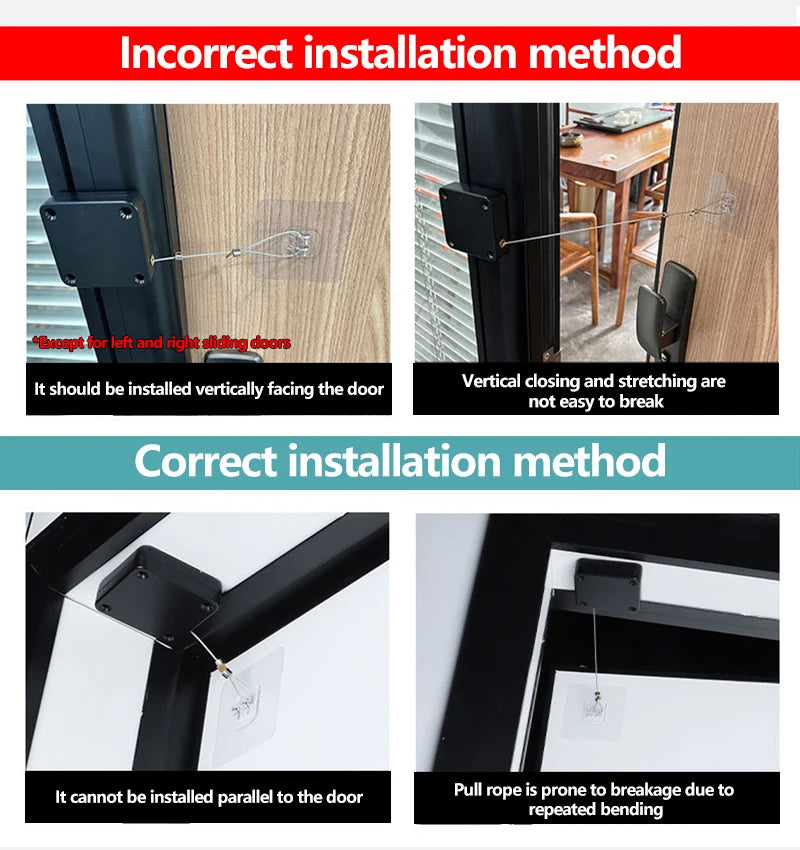 Incorrect installation method

*Except for left and right sliding doors

It should be installed vertically facing the door

Vertical closing and stretching are not easy to break

Correct installation method

It cannot be installed parallel to the door

Pull rope is prone to breakage due to repeated bending