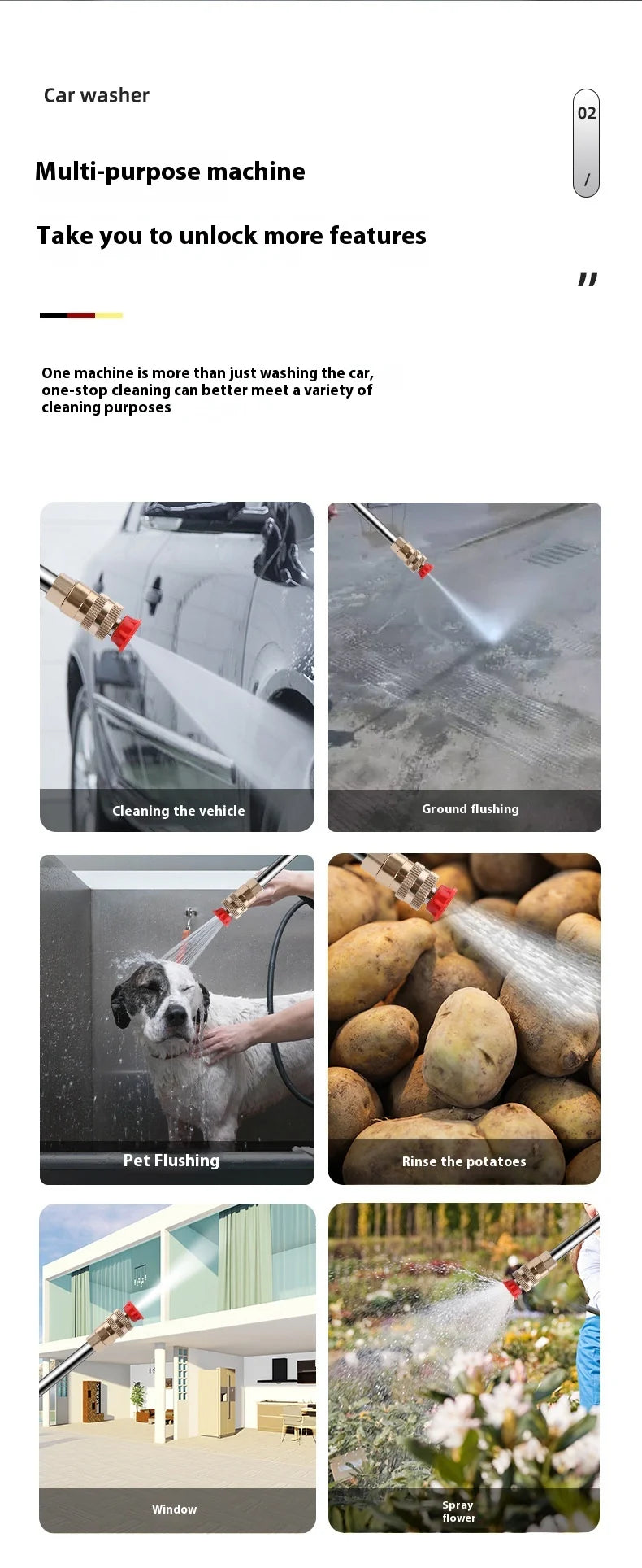 Car washer

02
/

Multi-purpose machine

Take you to unlock more features

"

One machine is more than just washing the car, one-stop cleaning can better meet a variety of cleaning purposes

Cleaning the vehicle

Ground flushing

Pet Flushing

Rinse the potatoes

Window

Spray flower